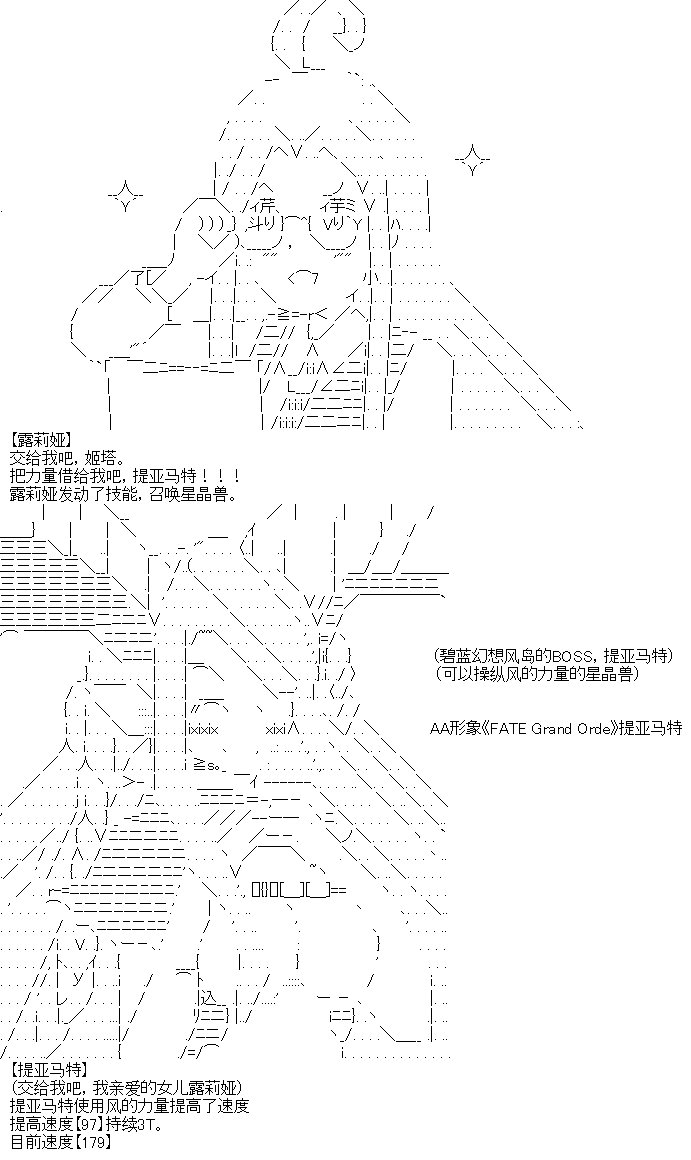 【露莉娅】
交给我吧，姬塔。
把力量借给我吧，提亚马特！！！
露莉娅发动了技能，召唤星晶兽。

(碧蓝幻想风岛的BOSS，提亚马特)
(可以操纵风的力量的星晶兽)

AA形象《FATE Grand Orde》提亚马特

【提亚马特】
(交给我吧，我亲爱的女儿露莉娅)
提亚马特使用风的力量提高了速度
提高速度【97】持续3T。
目前速度【179】