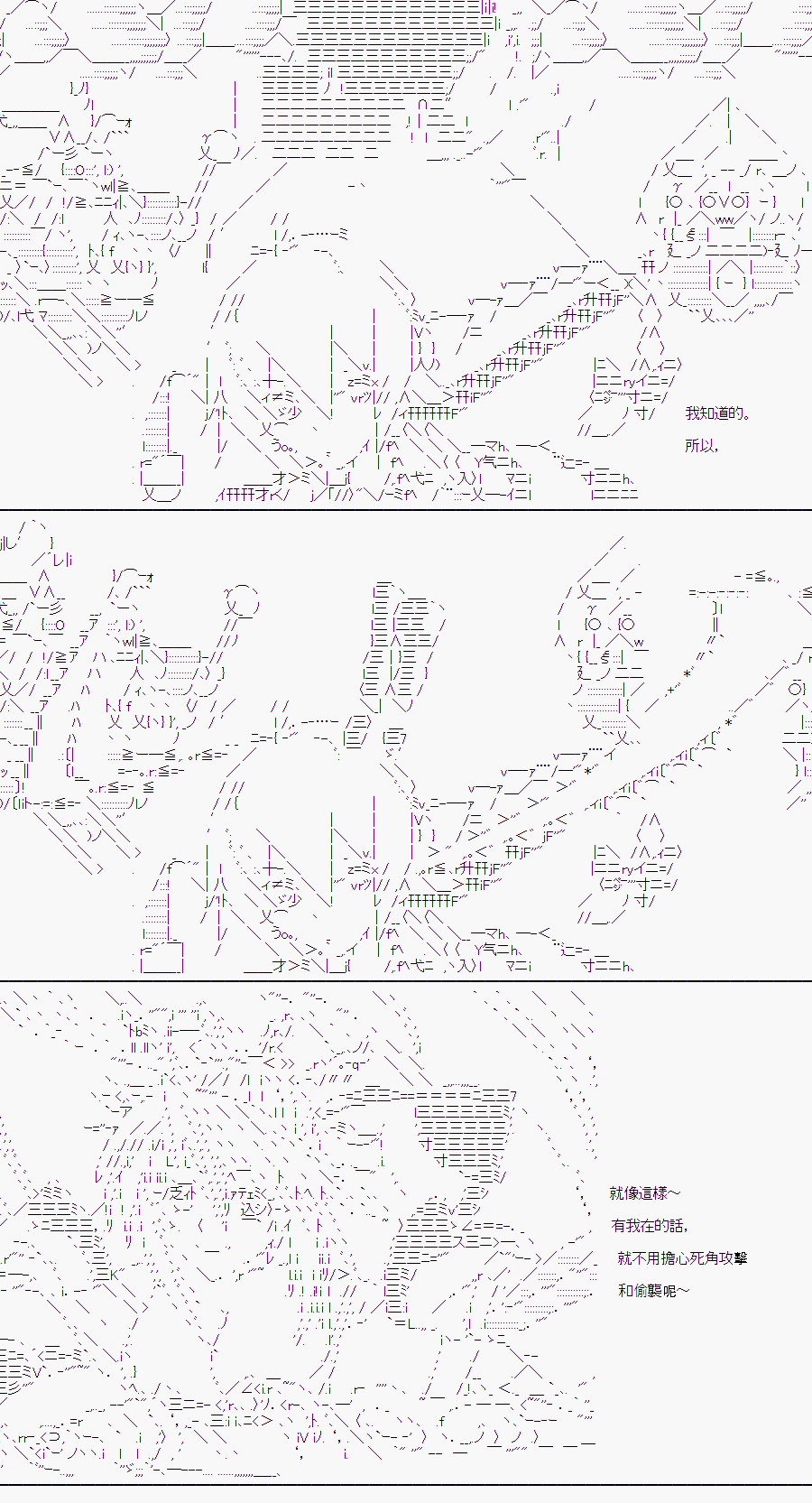 我知道的。

所以,

就像這樣~

有我在的話,

就不用擔心死角攻擊

和偷襲呢~