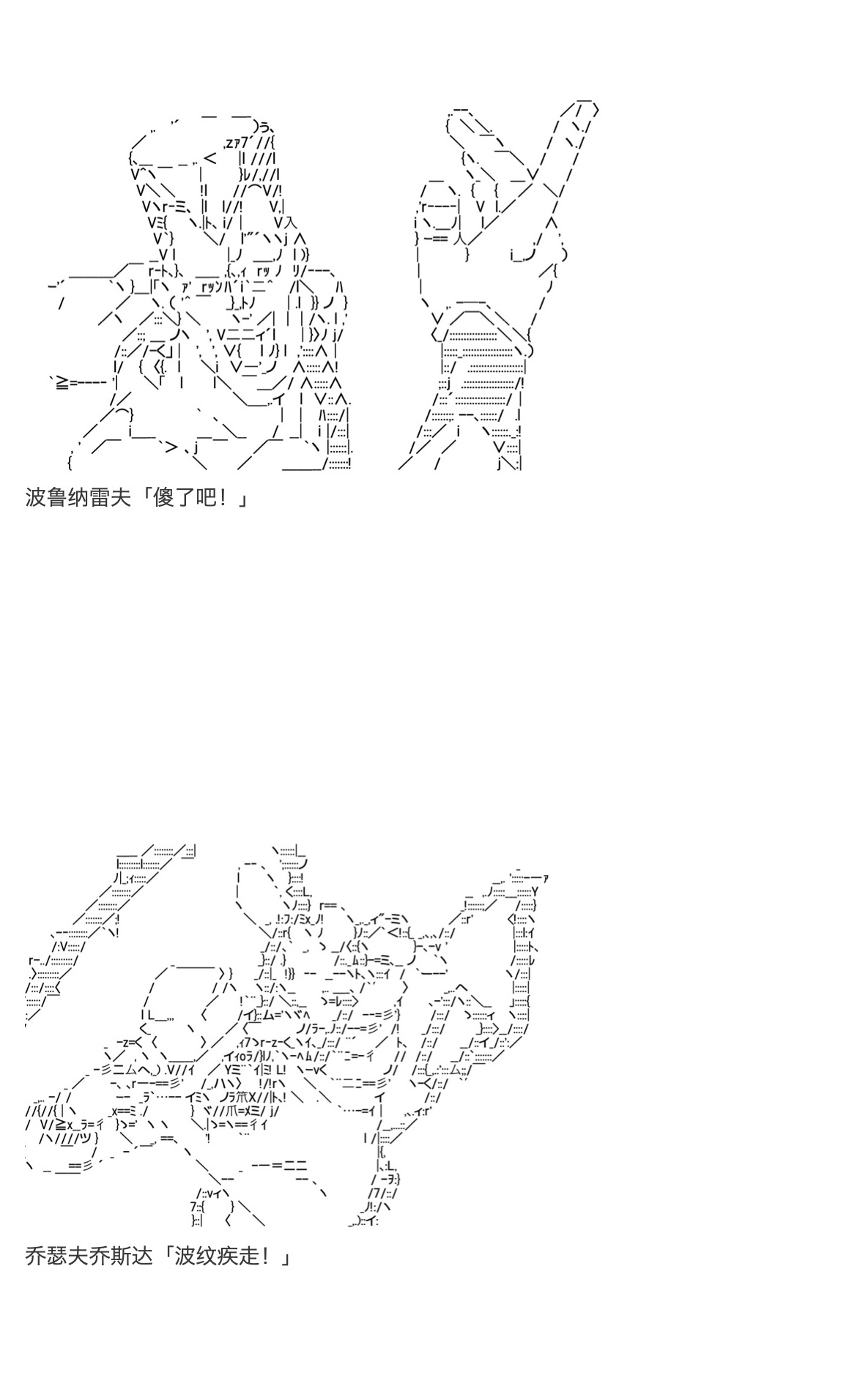 波鲁纳雷夫「傻了吧！」

乔瑟夫乔斯达「波纹疾走！」