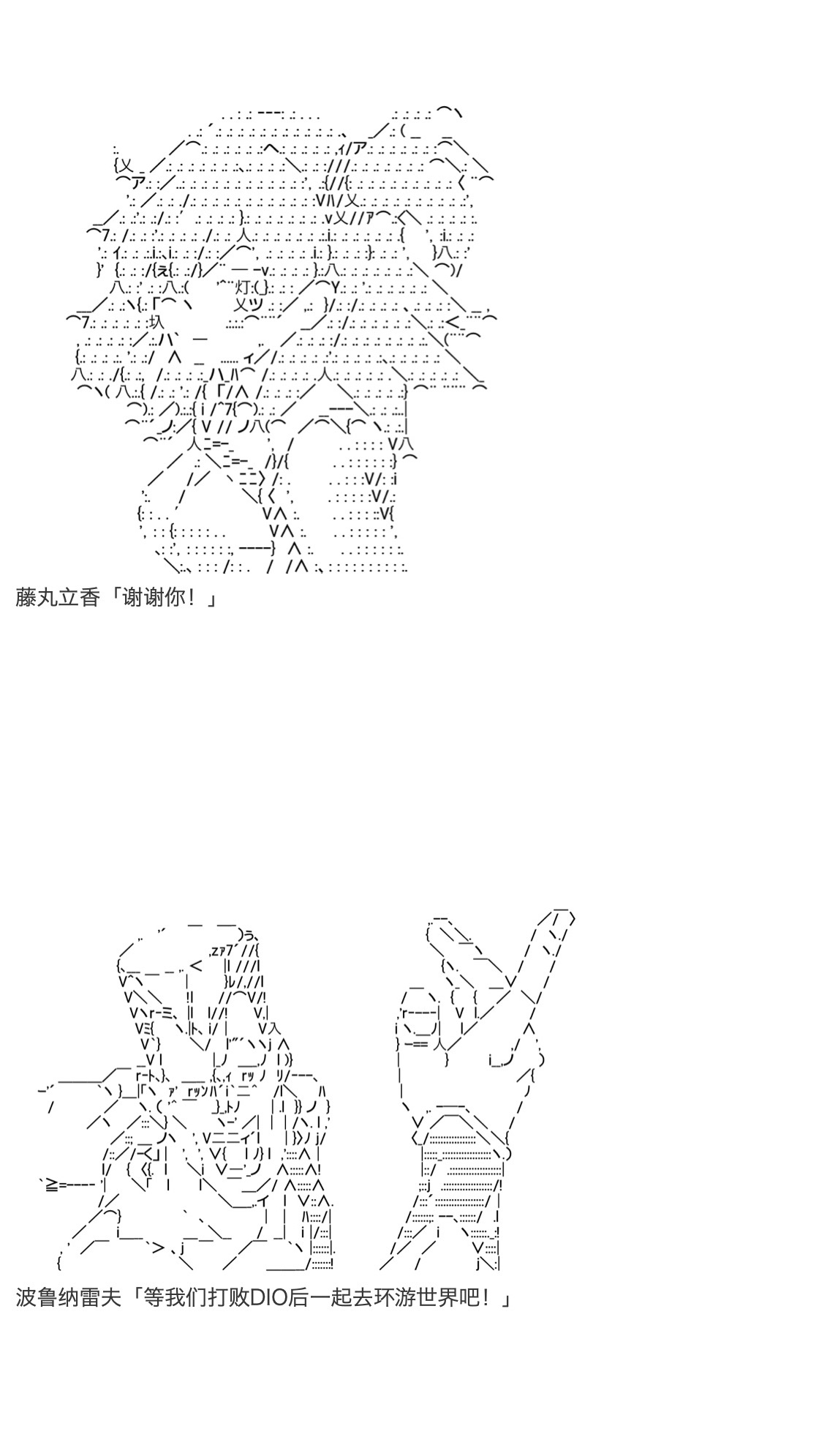 藤丸立香「谢谢你！」

波鲁纳雷夫「等我们打败DIO后一起去环游世界吧！」