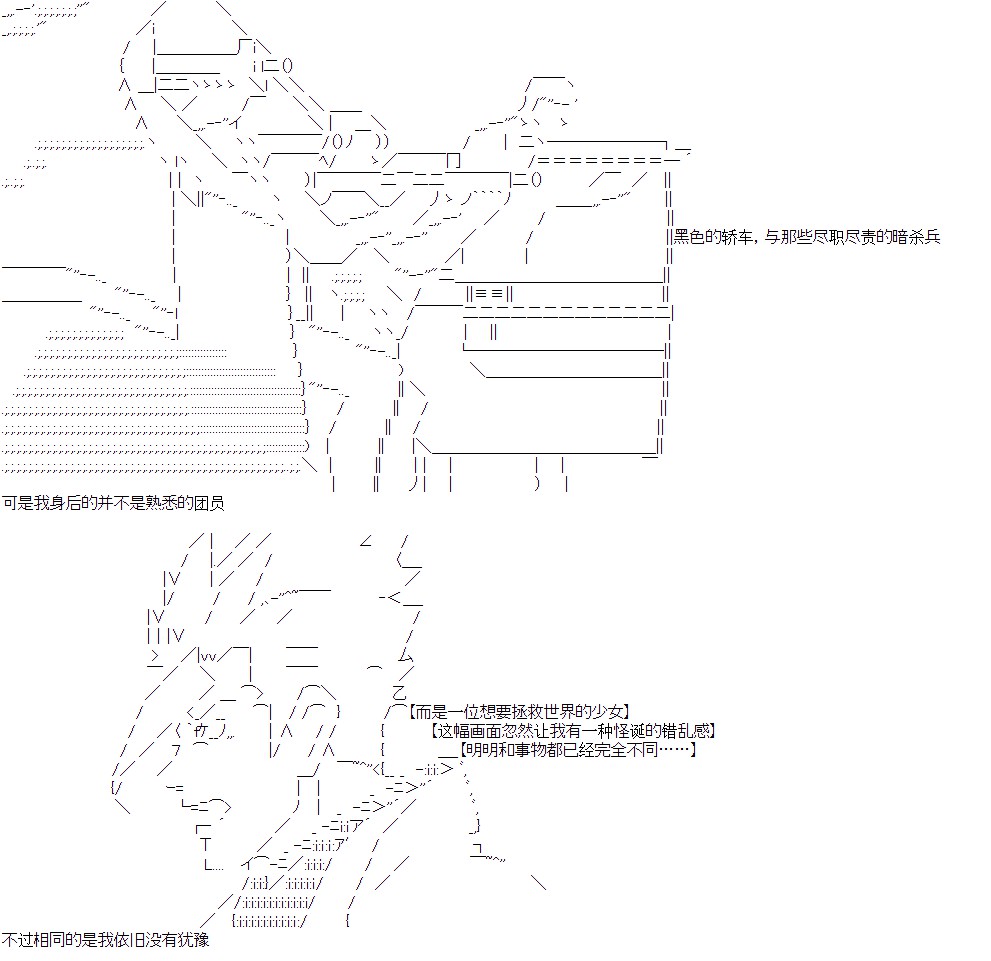 黑色的轿车，与那些尽职尽责的暗杀兵

可是我身后的并不是熟悉的团员

【而是一位想要拯救世界的少女】
【这幅画面忽然让我有一种怪诞的错乱感】
【明明和事物都已经完全不同……】

不过相同的是我依旧没有犹豫