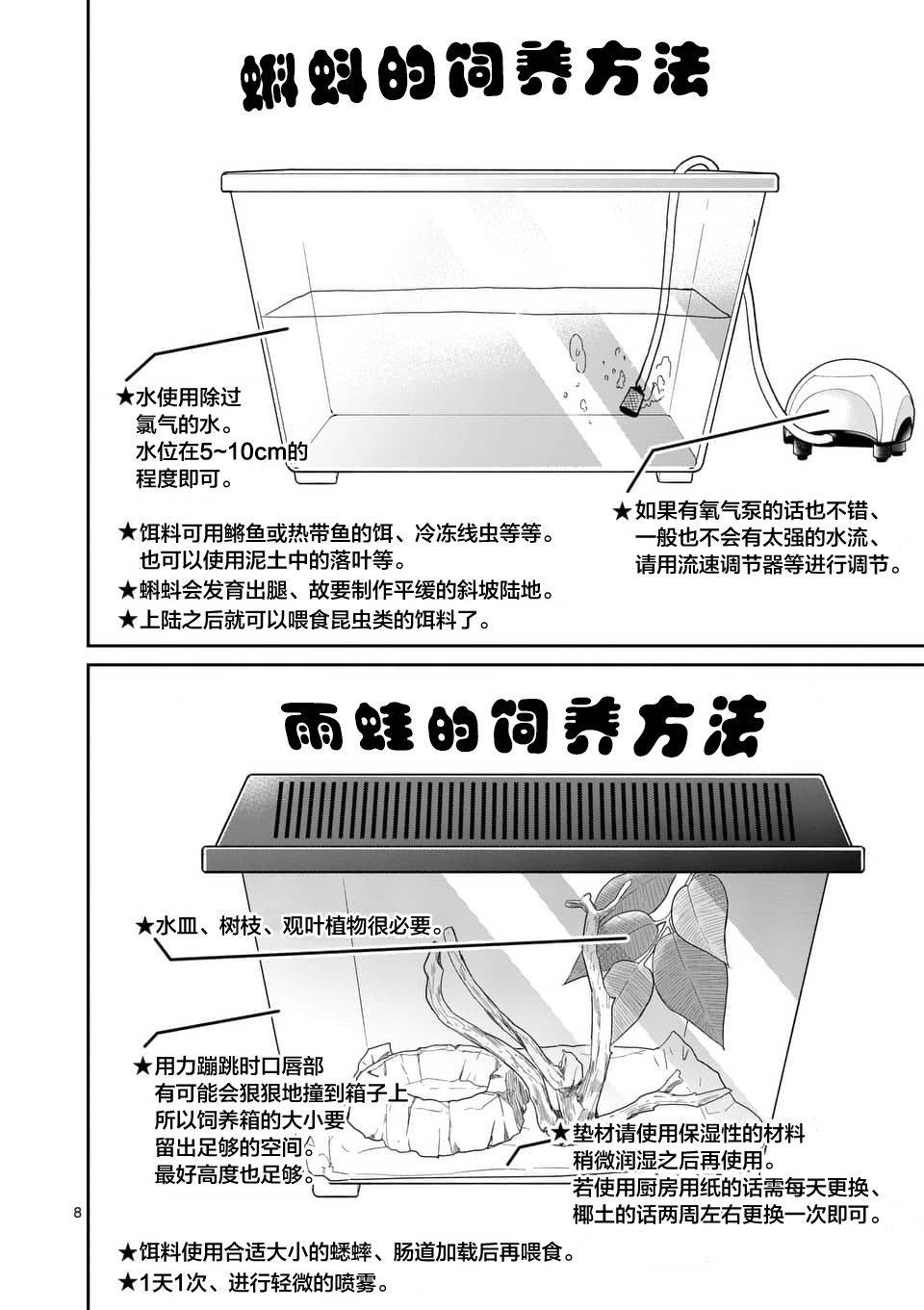 蝌蚪的饲养方法

★水使用除过氯气的水。水位在5~10cm的程度即可。

★如果有氧气泵的话也不错、一般也不会有太强的水流、请用流速调节器等进行调节。

★饵料可用鳉鱼或热带鱼的饵、冷冻线虫等等。也可以使用泥土中的落叶等。

★蝌蚪会发育出腿、故要制作平缓的斜坡陆地。

★上陆之后就可以喂食昆虫类的饵料了。

雨蛙的饲养方法

★水皿、树枝、观叶植物很必要。

★用力蹦跳时口唇部有可能会狠狠地撞到箱子上所以饲养箱的大小要留出足够的空间。最好高度也足够。

★垫材请使用保湿性的材料稍微润湿之后再使用。若使用厨房用纸的话需每天更换、椰土的话两周左右更换一次即可。

8

★饵料使用合适大小的蟋蟀、肠道加载后再喂食。

★1天1次、进行轻微的喷雾。