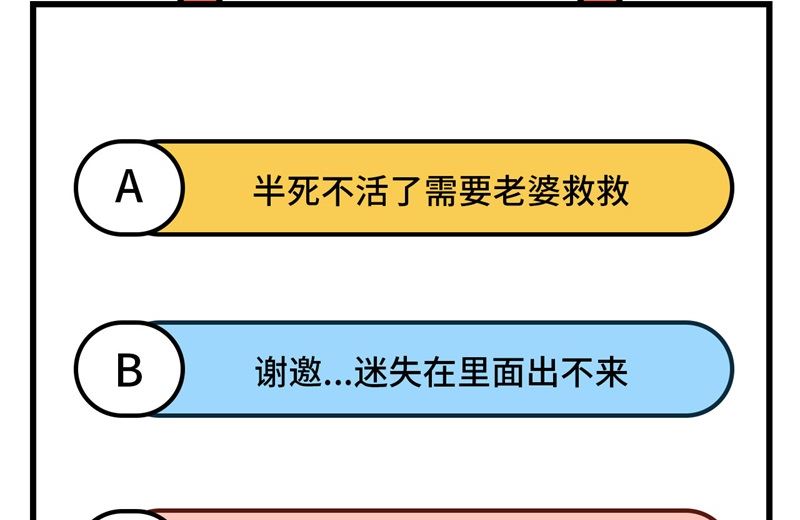 A 半死不活了需要老婆救救

B 谢邀...迷失在里面出不来