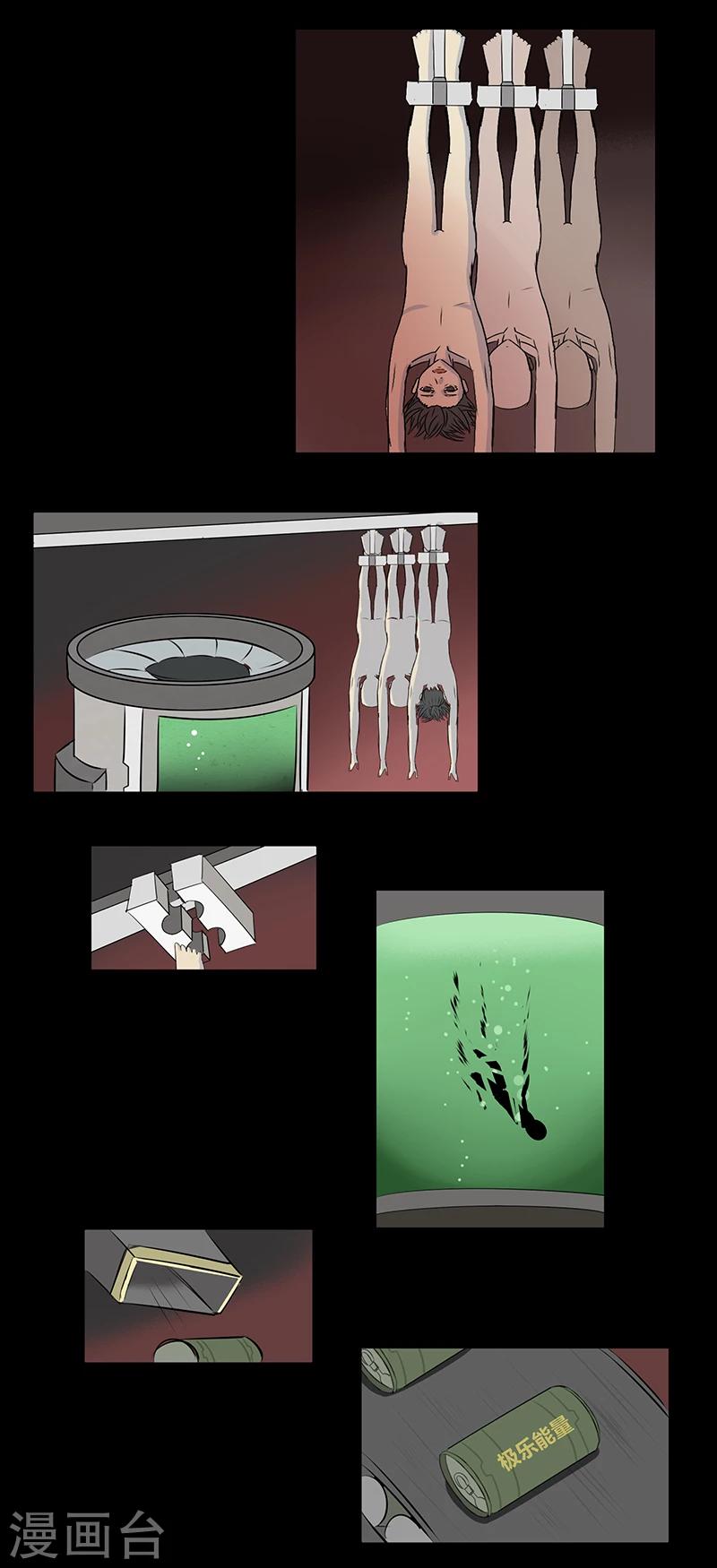 极乐能量

漫画台