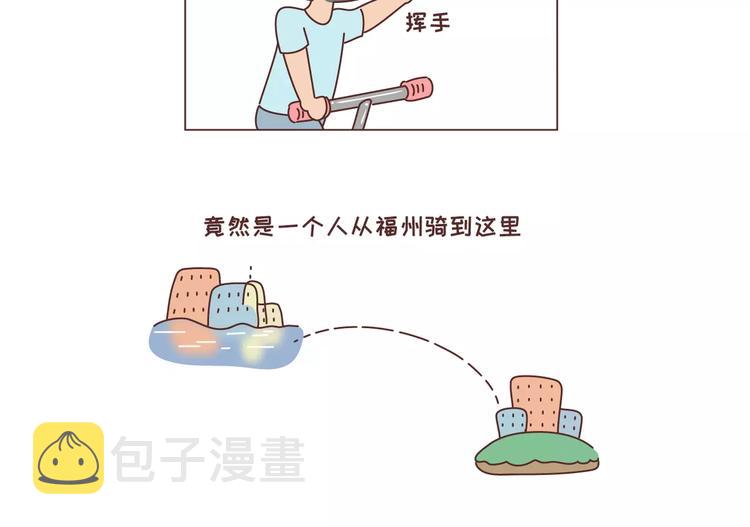 挥手

竟然是一个人从福州骑到这里

包子漫畫